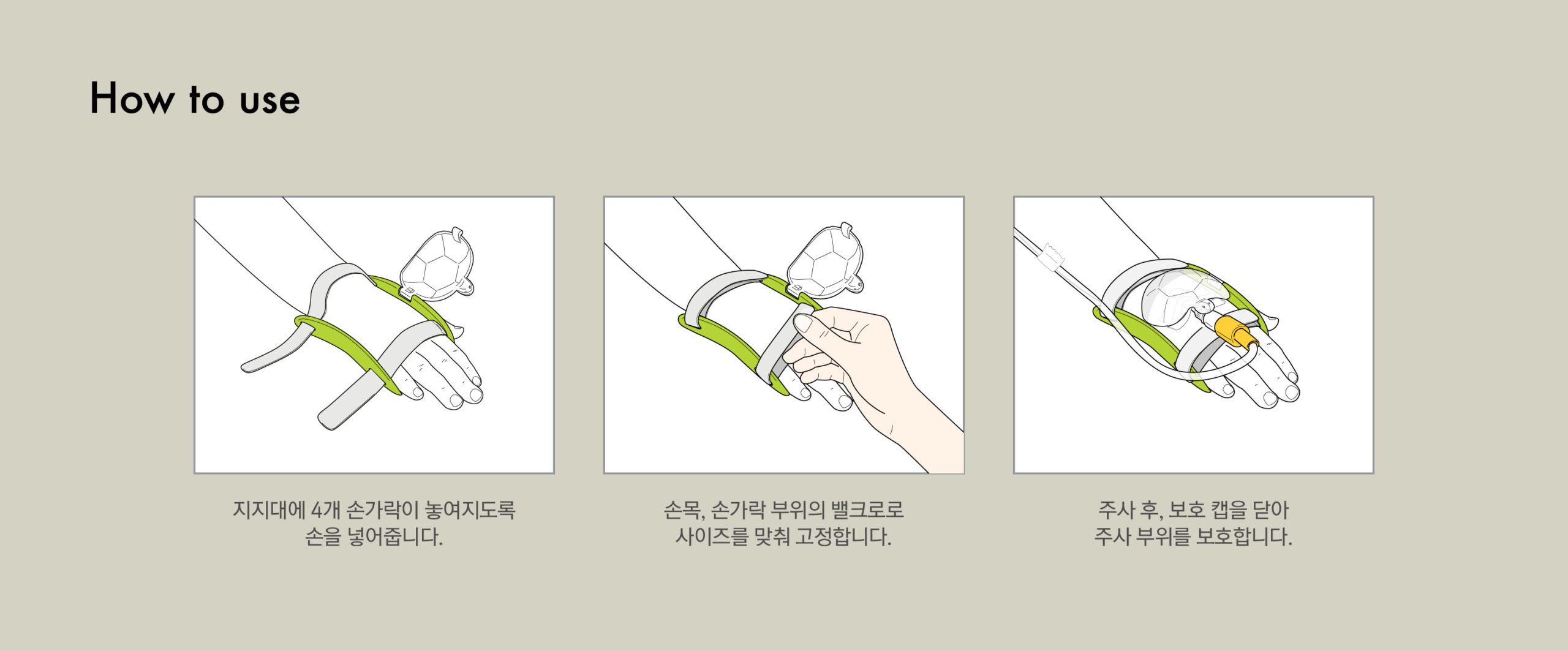 How to use

지지대에 4개 손가락이 놓여지도록 손을 넣어줍니다.

손목, 손가락 부위의 밸크로로 사이즈를 맞춰 고정합니다.

주사 후, 보호 캡을 닫아 주사 부위를 보호합니다.